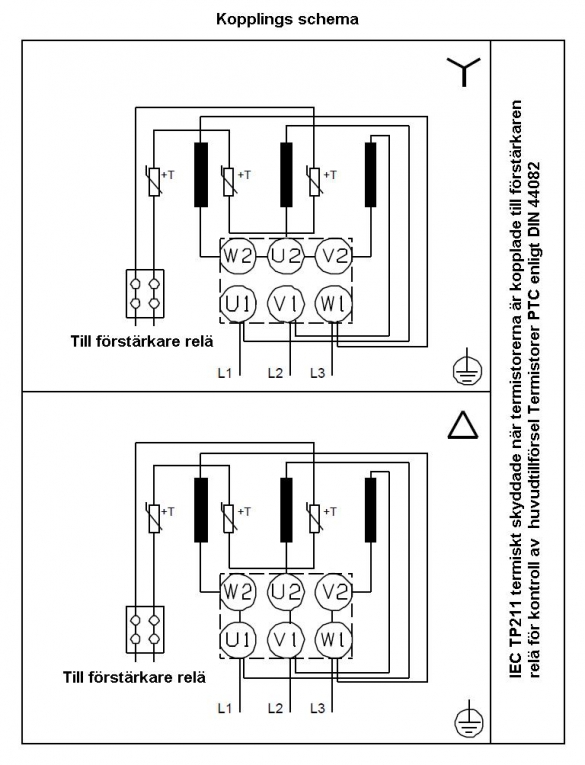 Kopplings schema

+T
+T
+T

W2 U2 V2
U1 V1 W1

Till förstärkare relä

L1 L2 L3

+T
+T
+T

W2 U2 V2
U1 V1 W1

Till förstärkare relä

L1 L2 L3

IEC TP211 termiskt skyddade när termistorerna är kopplade till förstärkaren relä för kontroll av huvudtillförsel Termistorer PTC enligt DIN 44082